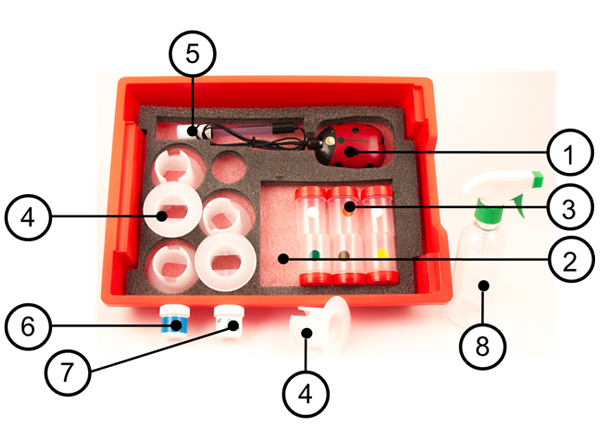 5
1
4
3
2
6
7
4
8